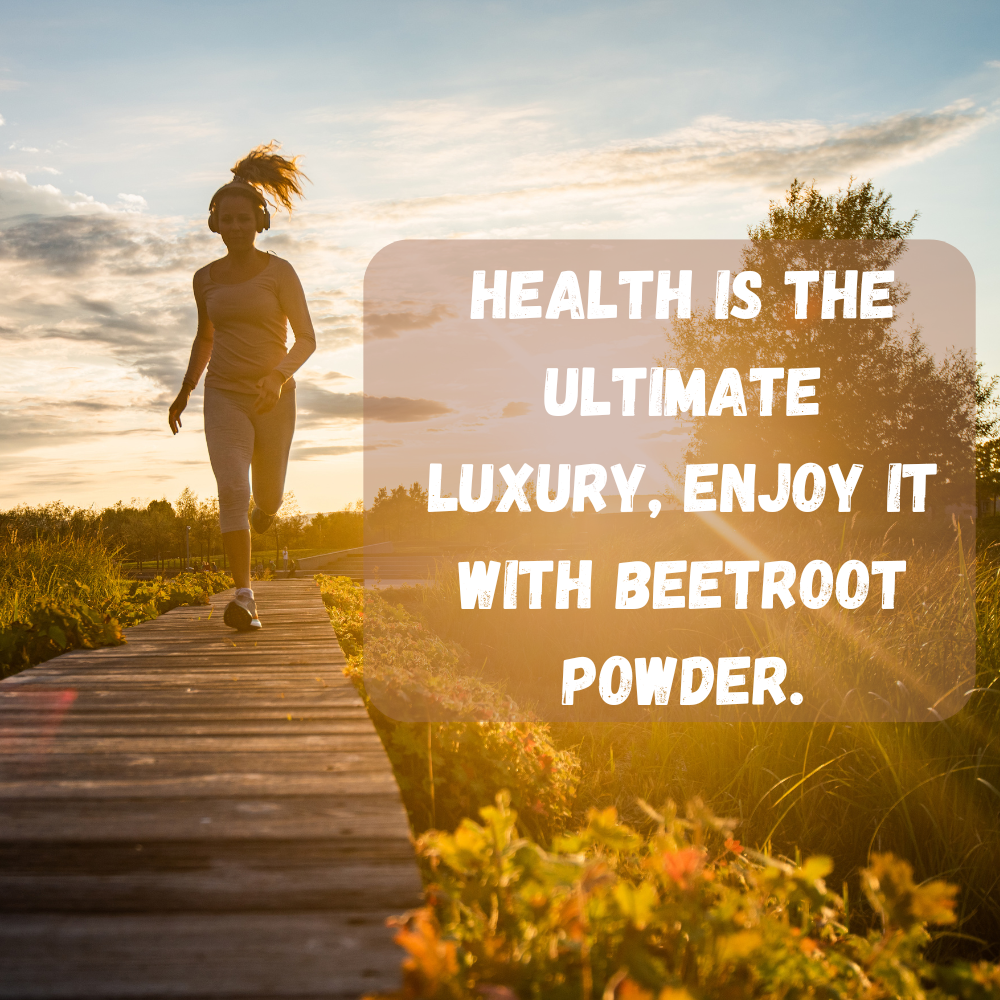 HEALTH IS THE ULTIMATE LUXURY, ENJOY IT WITH BEETROOT POWDER.