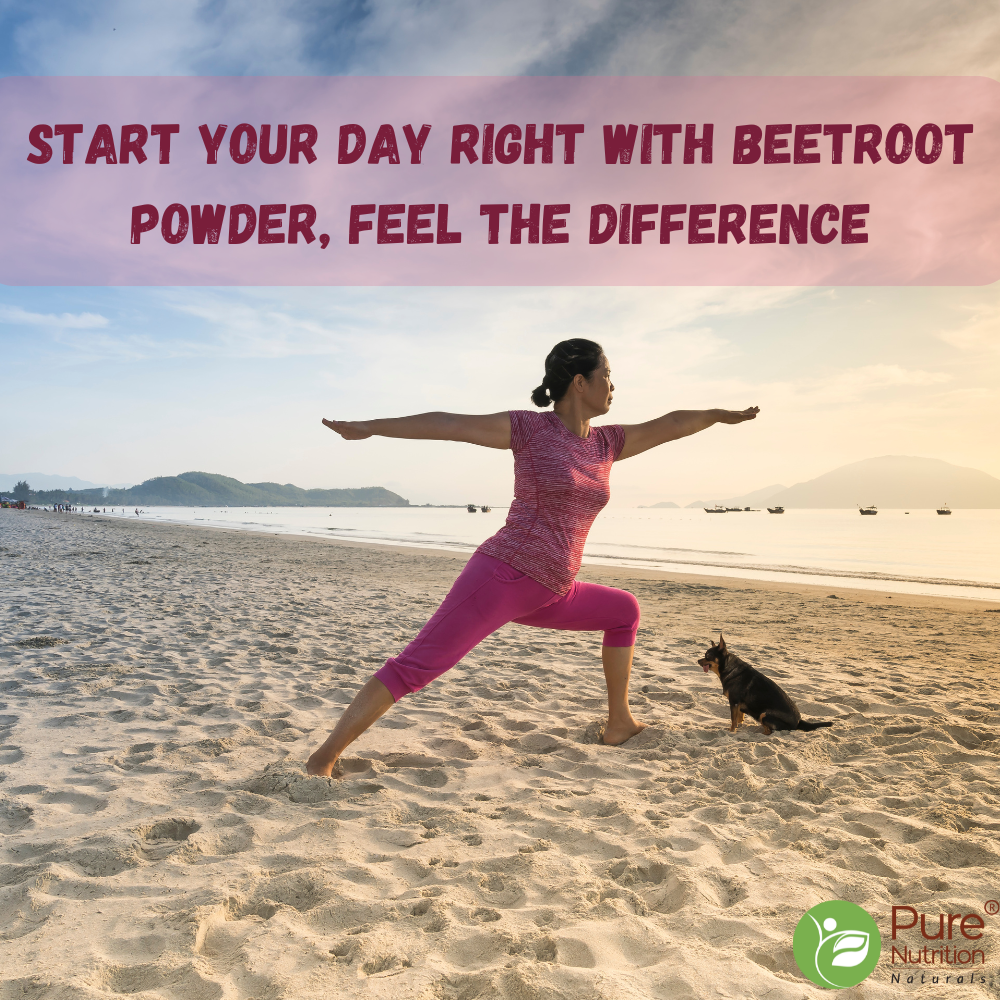 START YOUR DAY RIGHT WITH BEETROOT POWDER, FEEL THE DIFFERENCE

Pure® Nutrition Naturals