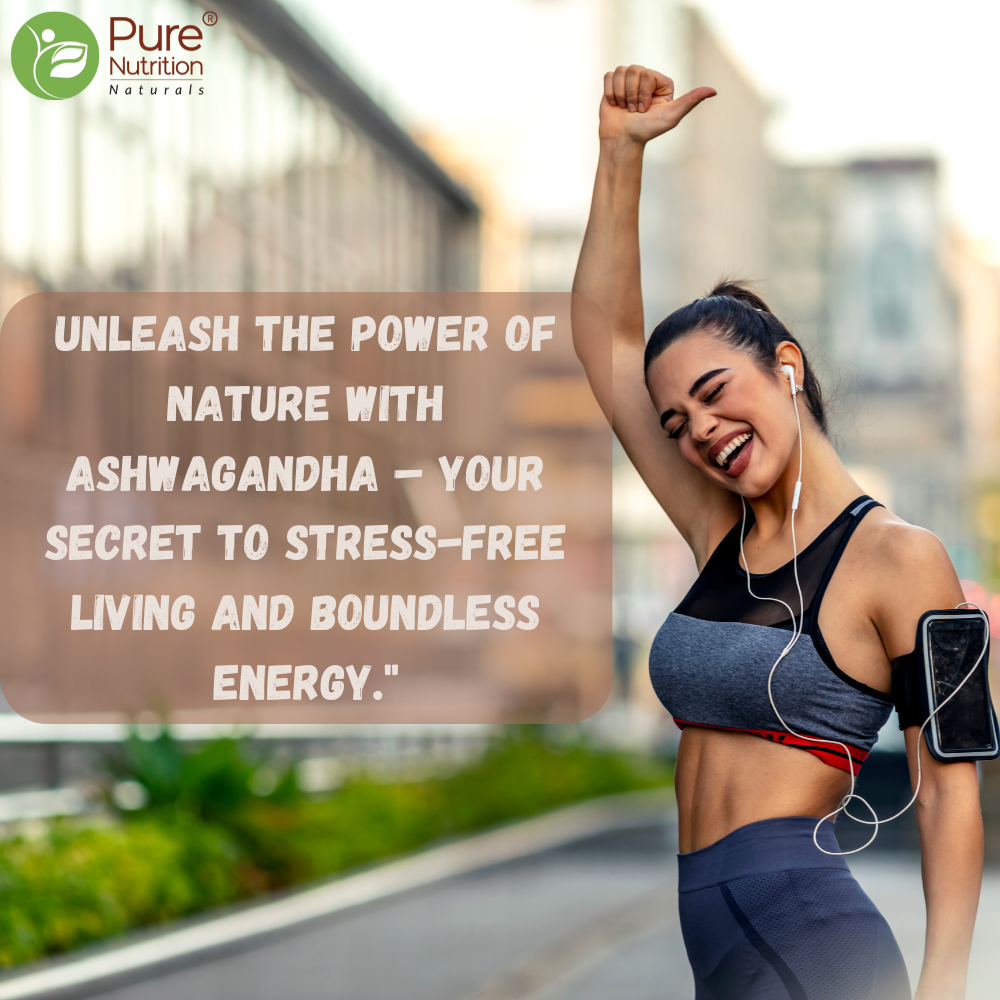 Pure® Nutrition Naturals

UNLEASH THE POWER OF NATURE WITH ASHWAGANDHA – YOUR SECRET TO STRESS-FREE LIVING AND BOUNDLESS ENERGY."