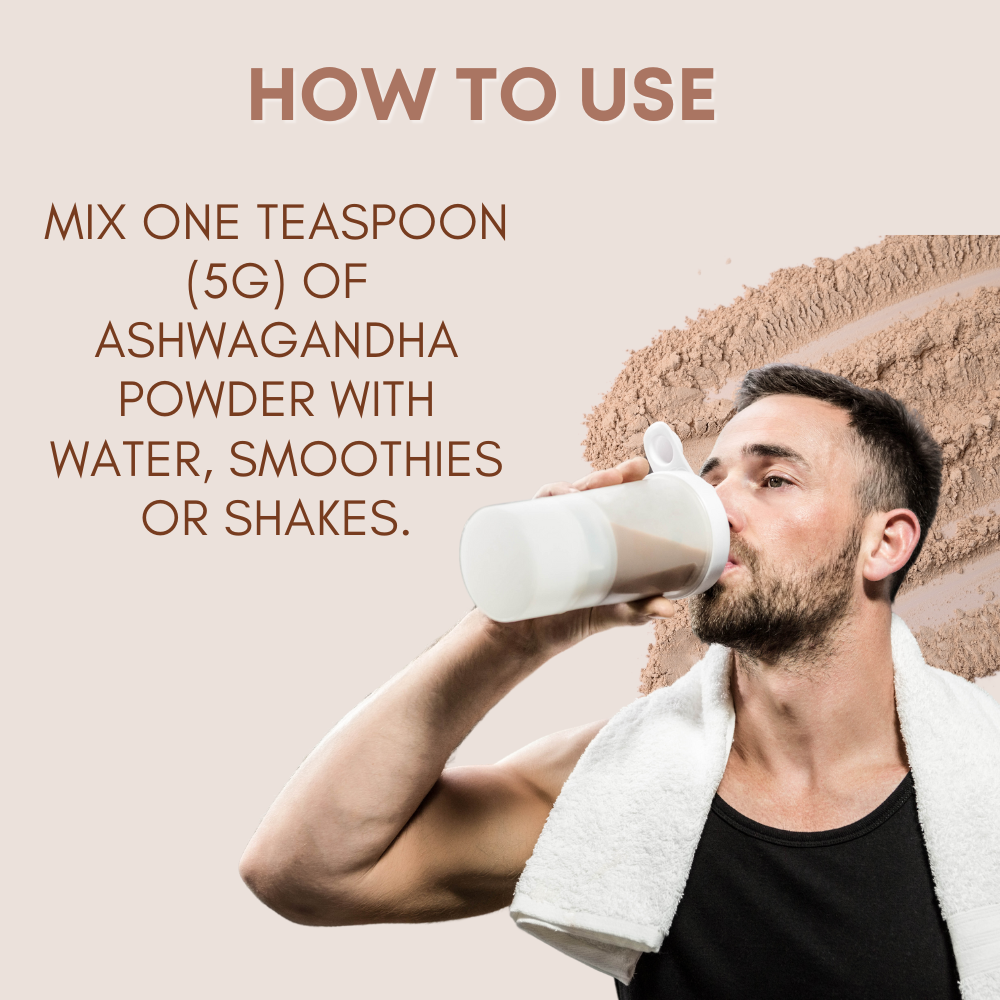 HOW TO USE

MIX ONE TEASPOON (5G) OF ASHWAGANDHA POWDER WITH WATER, SMOOTHIES OR SHAKES.