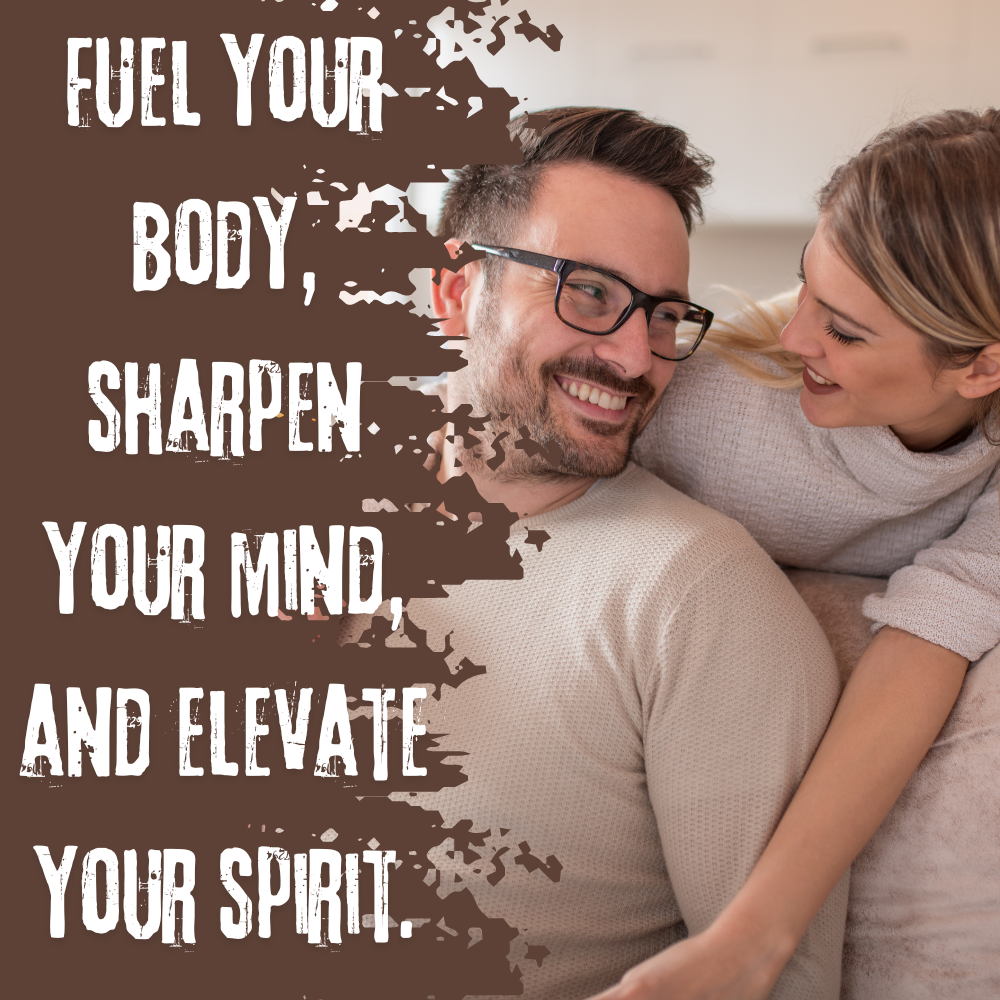 FUEL YOUR BODY, SHARPEN YOUR MIND, AND ELEVATE YOUR SPIRIT.