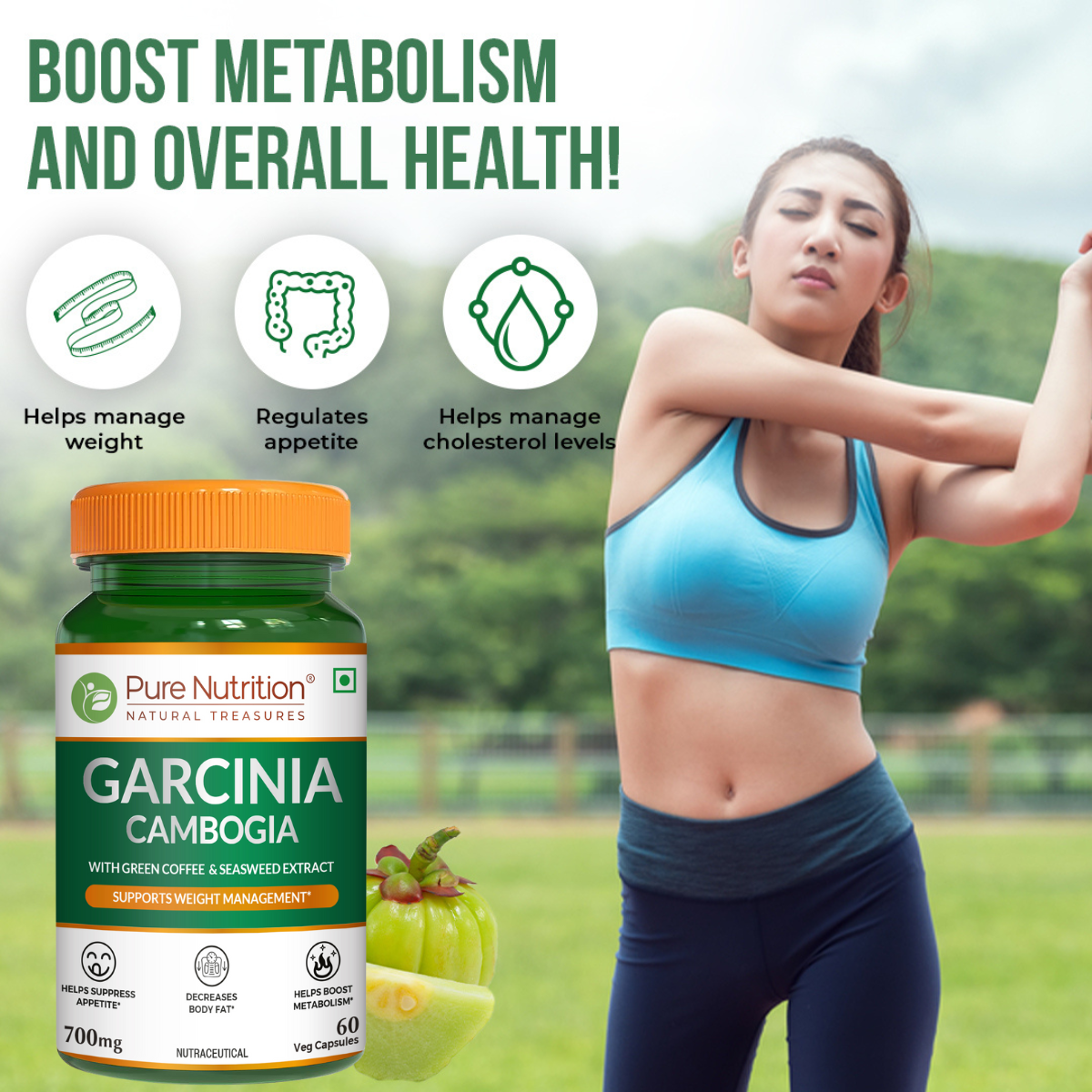 BOOST METABOLISM AND OVERALL HEALTH!

Helps manage weight

Regulates appetite

Helps manage cholesterol levels

Pure Nutrition®
NATURAL TREASURES

GARCINIA
CAMBOGIA

WITH GREEN COFFEE & SEASWEED EXTRACT

SUPPORTS WEIGHT MANAGEMENT*

HELPS SUPPRESS APPETITE*

DECREASES BODY FAT*

HELPS BOOST METABOLISM*

700mg

NUTRACEUTICAL

60 Veg Capsules