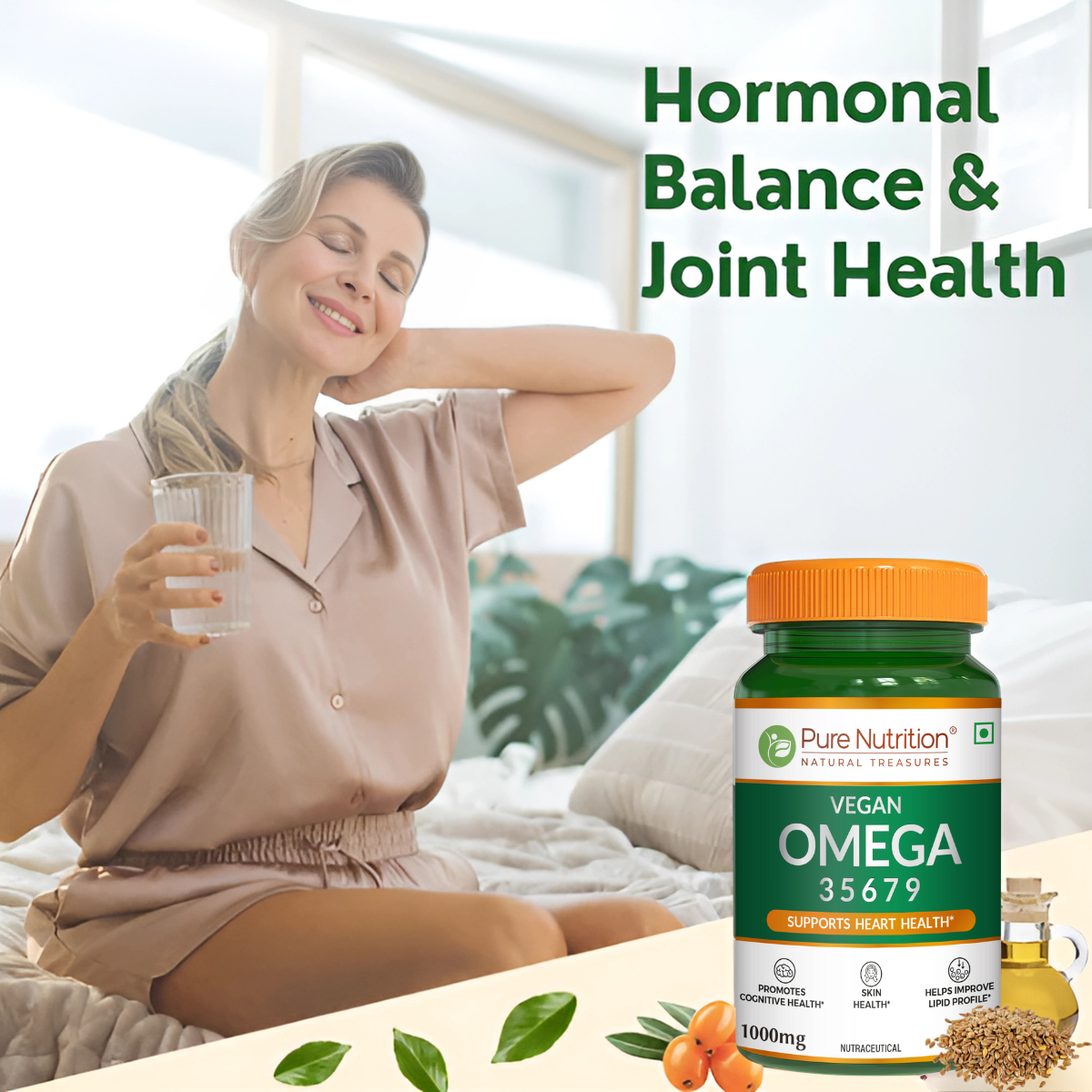 Hormonal Balance & Joint Health

Pure Nutrition®
NATURAL TREASURES

VEGAN
OMEGA
35679
SUPPORTS HEART HEALTH*

PROMOTES COGNITIVE HEALTH*
SKIN HEALTH*
HELPS IMPROVE LIPID PROFILE*

1000mg
NUTRACEUTICAL