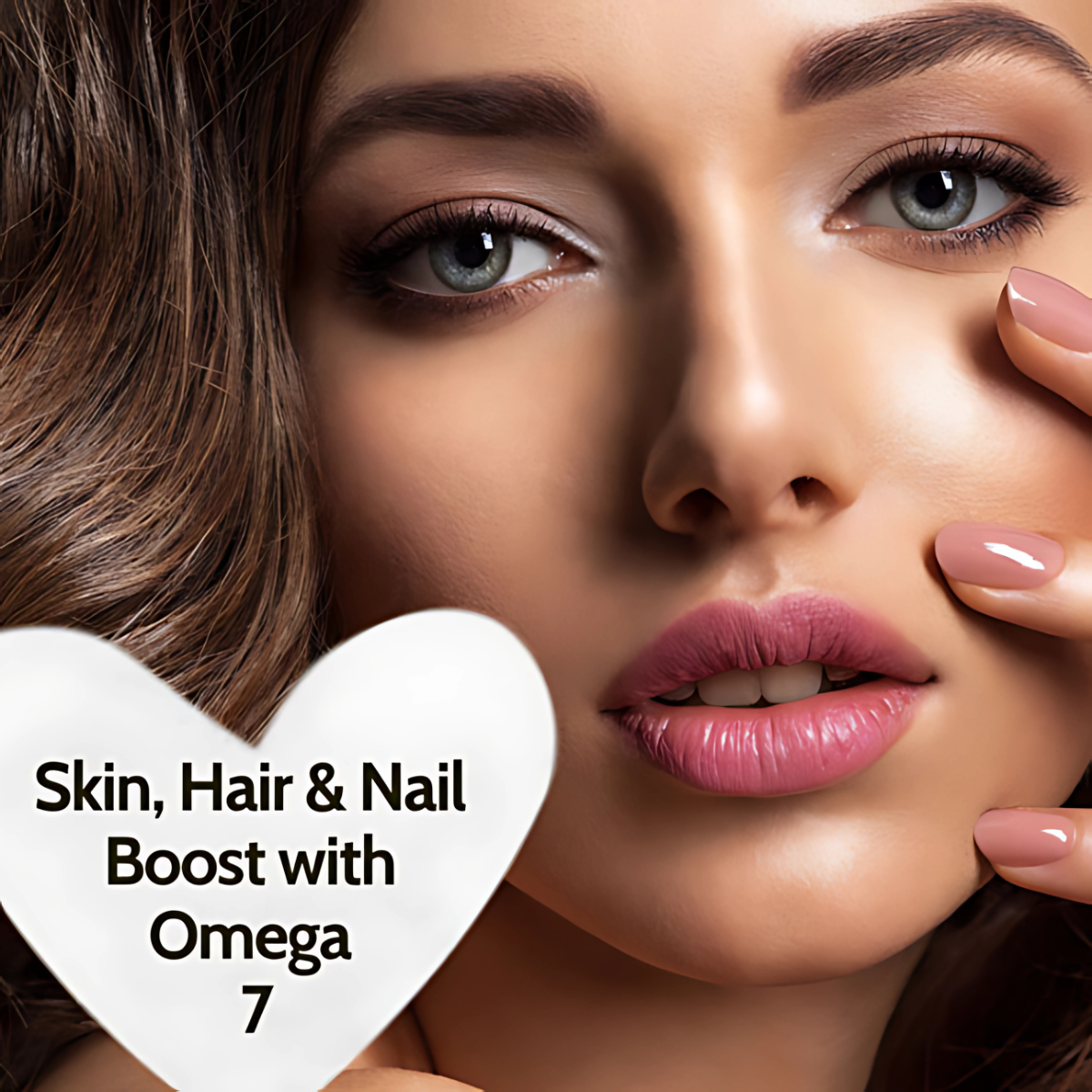 Skin, Hair & Nail Boost with Omega 7