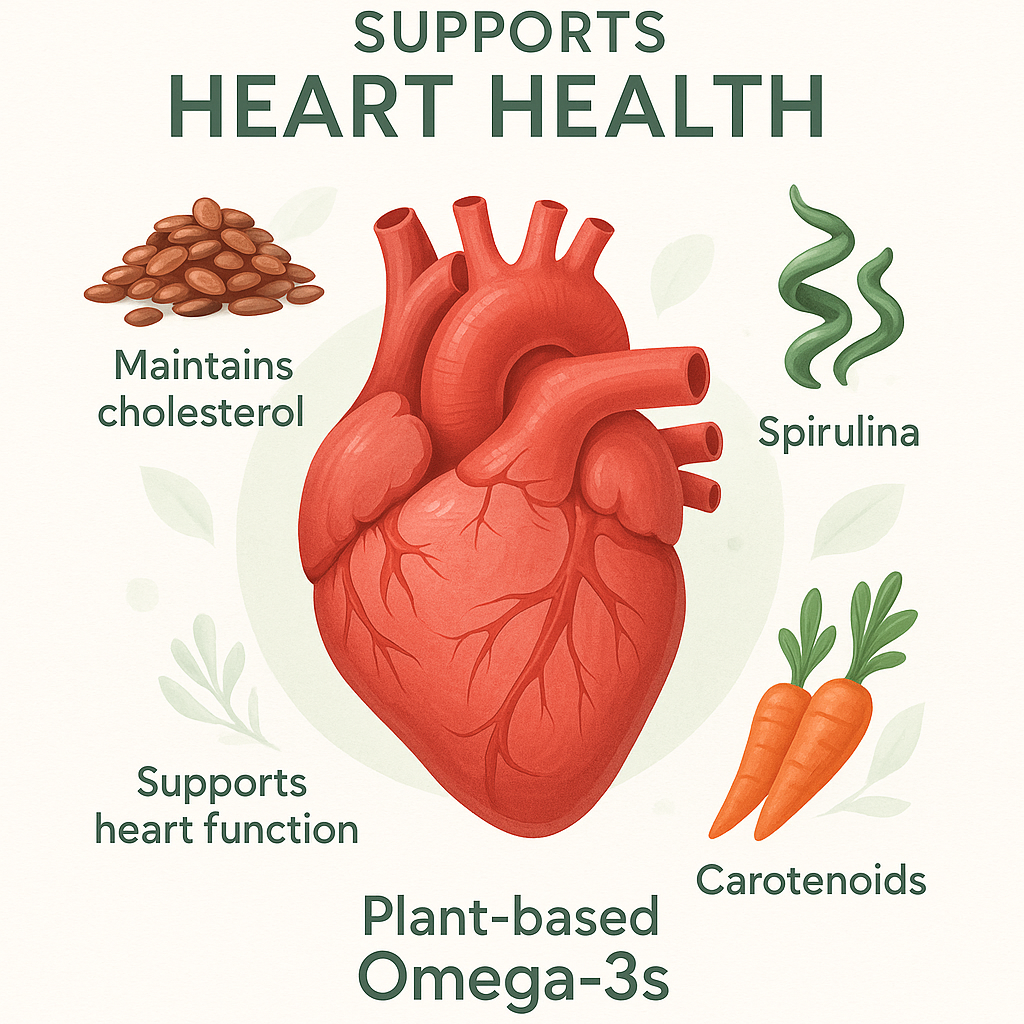 SUPPORTS
HEART HEALTH

Maintains cholesterol

Spirulina

Supports heart function

Carotenoids

Plant-based
Omega-3s