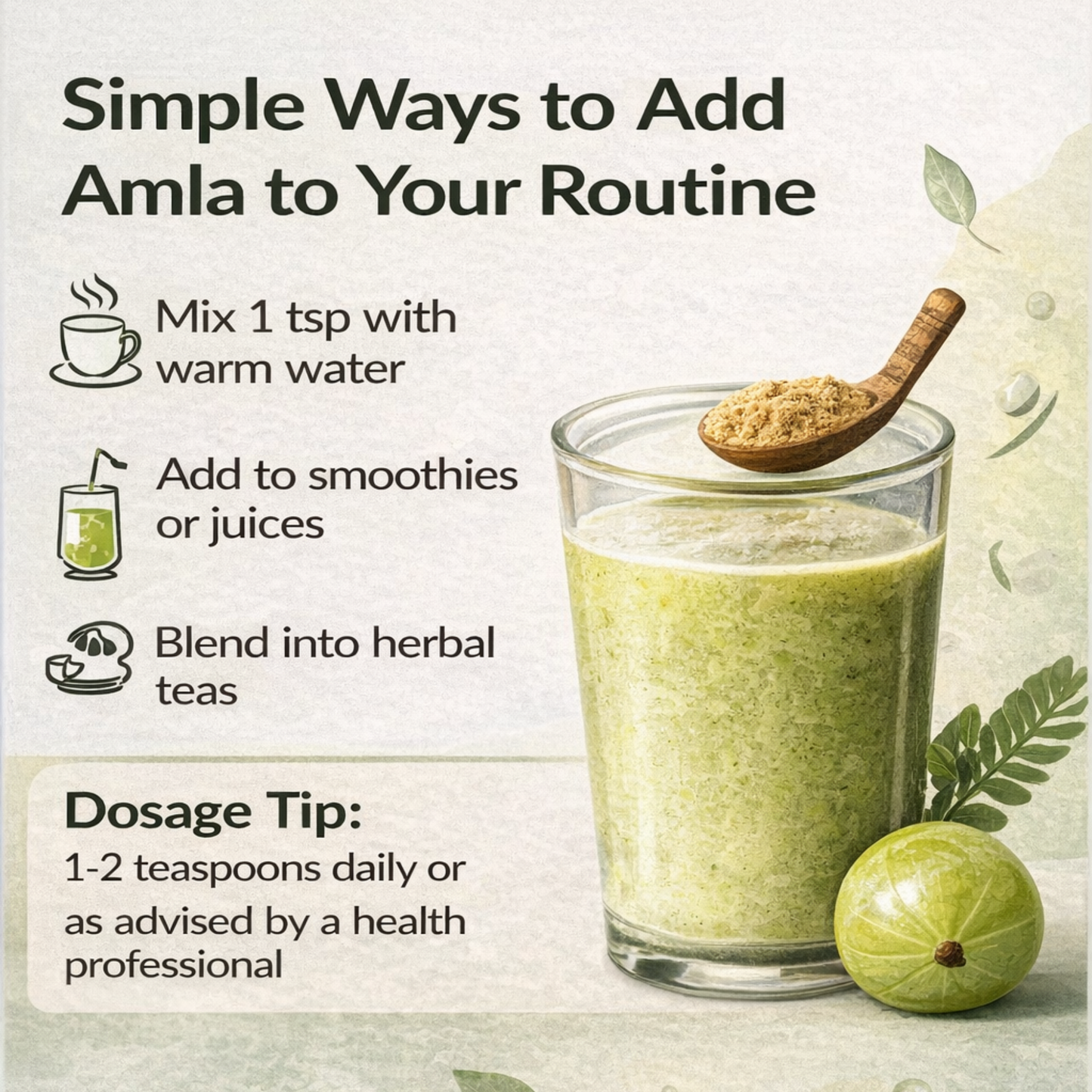 Simple Ways to Add Amla to Your Routine

Mix 1 tsp with warm water

Add to smoothies or juices

Blend into herbal teas

Dosage Tip:
1-2 teaspoons daily or as advised by a health professional