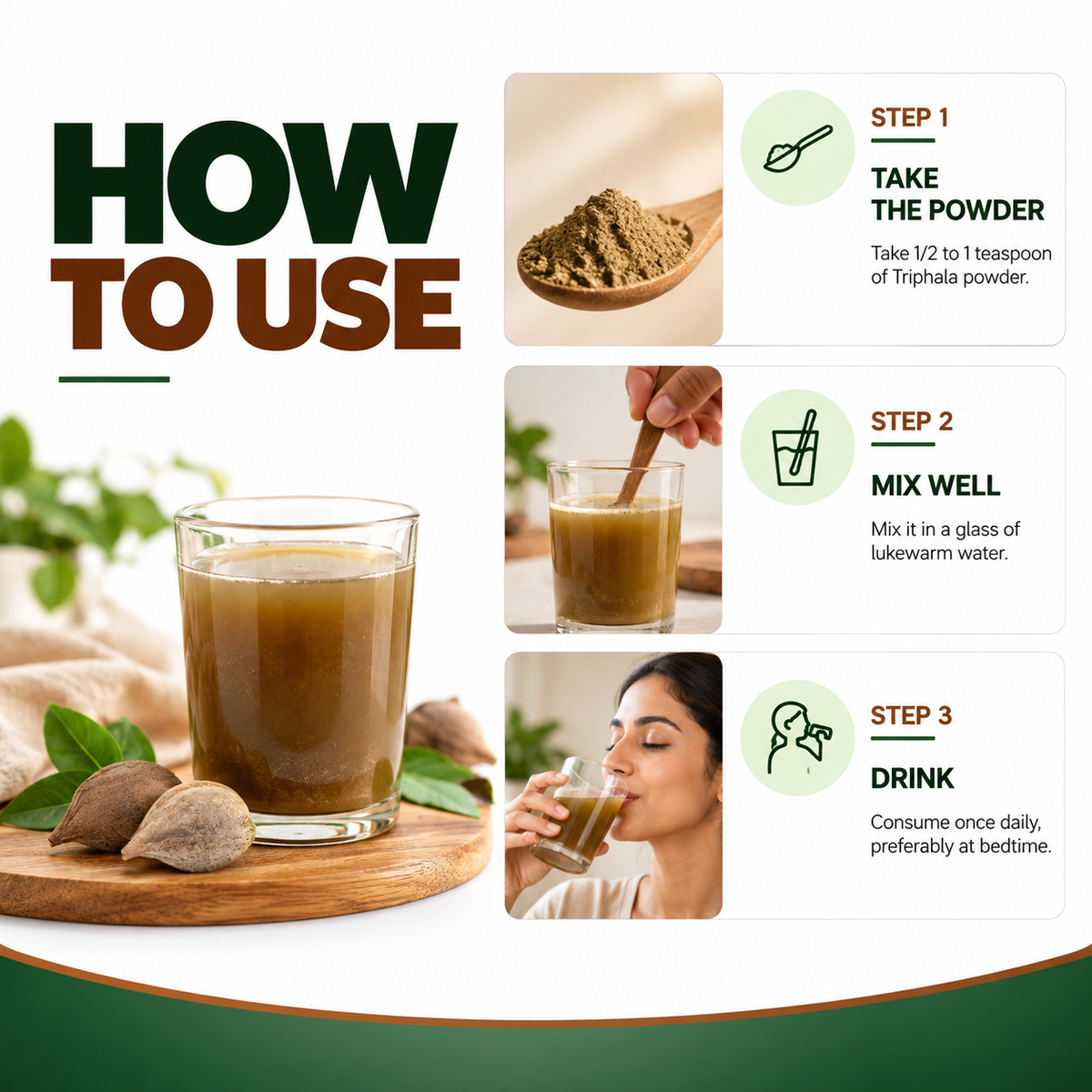 HOW TO USE

STEP 1

TAKE THE POWDER

Take 1/2 to 1 teaspoon of Triphala powder.

STEP 2

MIX WELL

Mix it in a glass of lukewarm water.

STEP 3

DRINK

Consume once daily, preferably at bedtime.