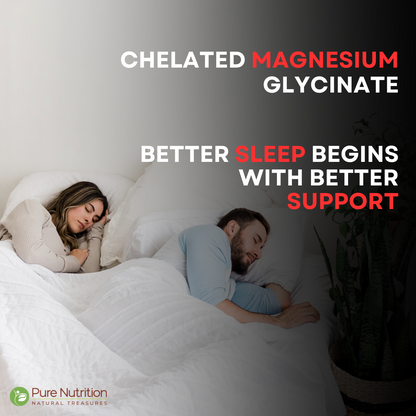 CHELATED MAGNESIUM GLYCINATE

BETTER SLEEP BEGINS WITH BETTER SUPPORT

Pure Nutrition
NATURAL TREASURES