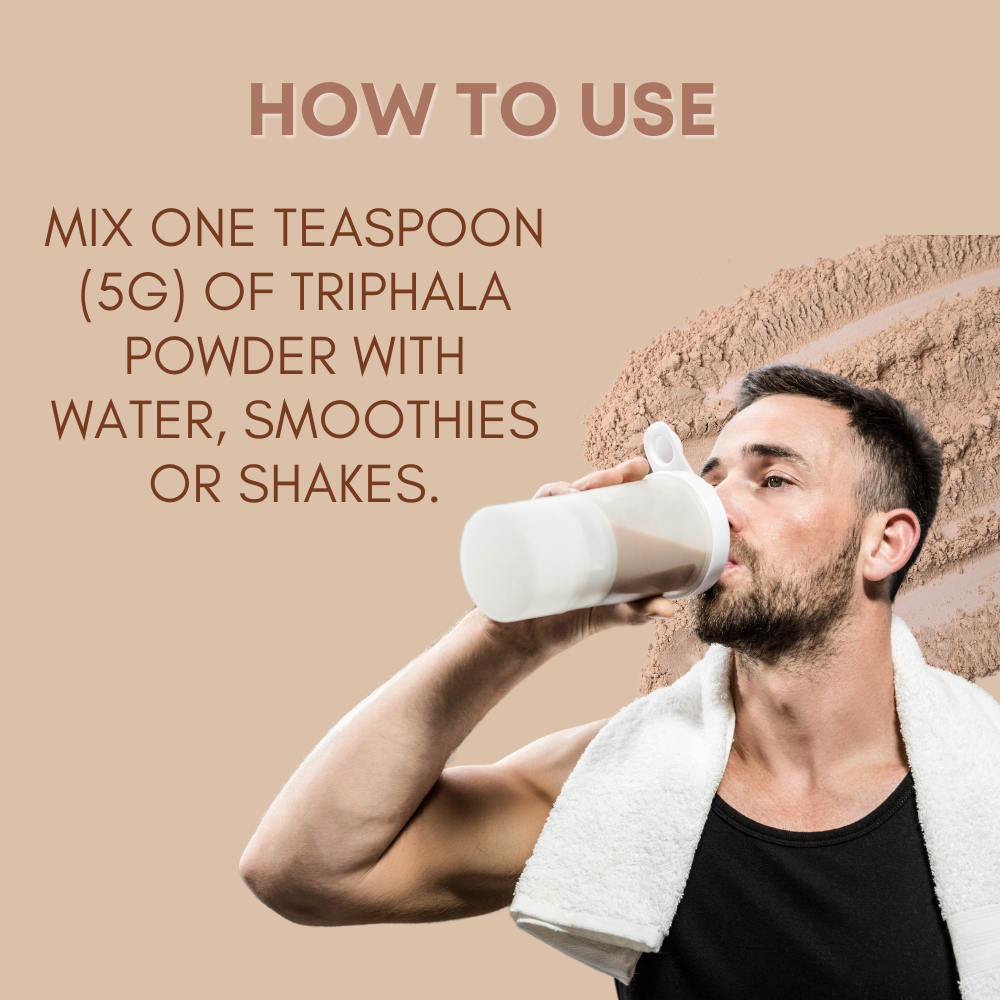 HOW TO USE

MIX ONE TEASPOON (5G) OF TRIPHALA POWDER WITH WATER, SMOOTHIES OR SHAKES.