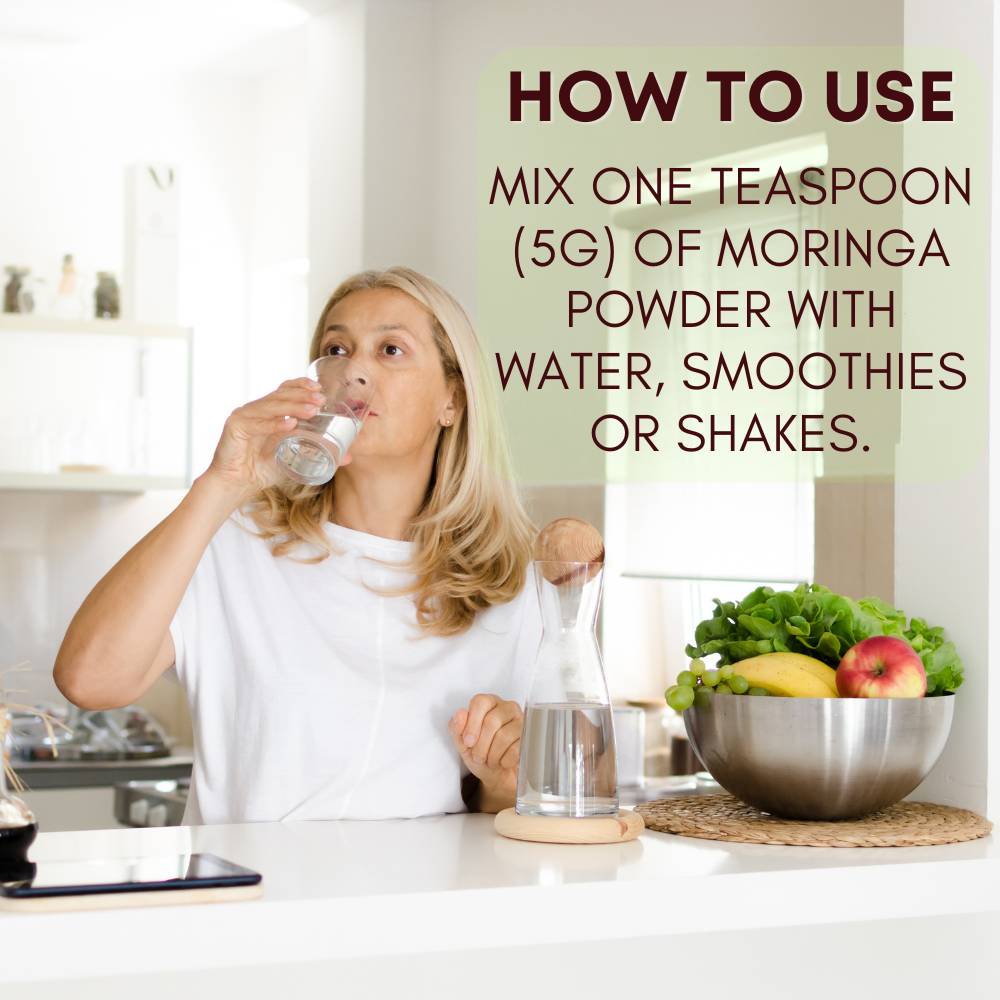 HOW TO USE

MIX ONE TEASPOON (5G) OF MORINGA POWDER WITH WATER, SMOOTHIES OR SHAKES.