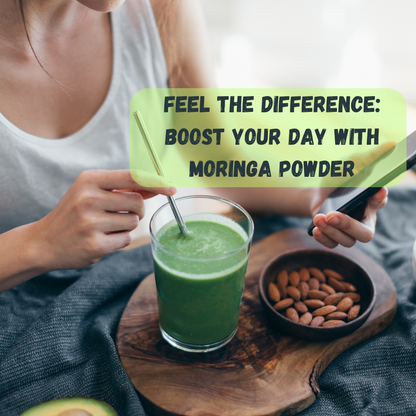 FEEL THE DIFFERENCE: BOOST YOUR DAY WITH MORINGA POWDER