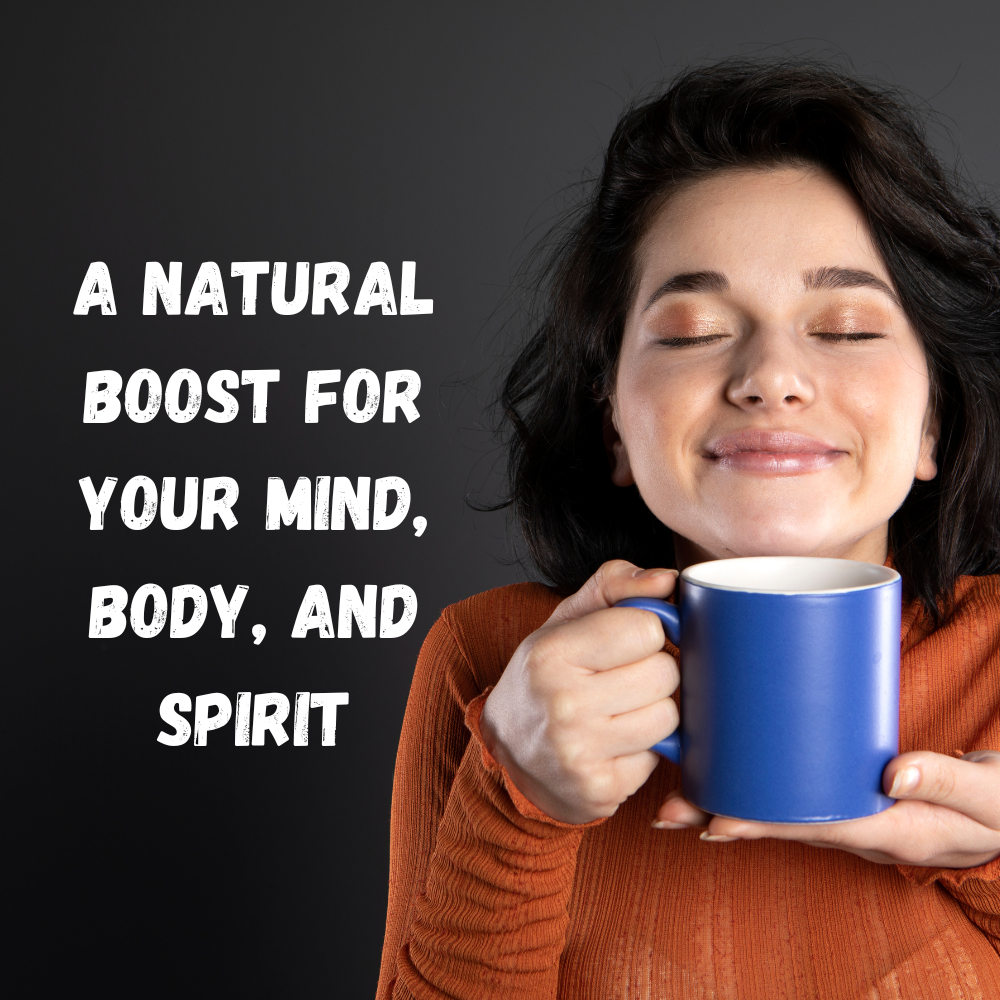 A NATURAL BOOST FOR YOUR MIND, BODY, AND SPIRIT