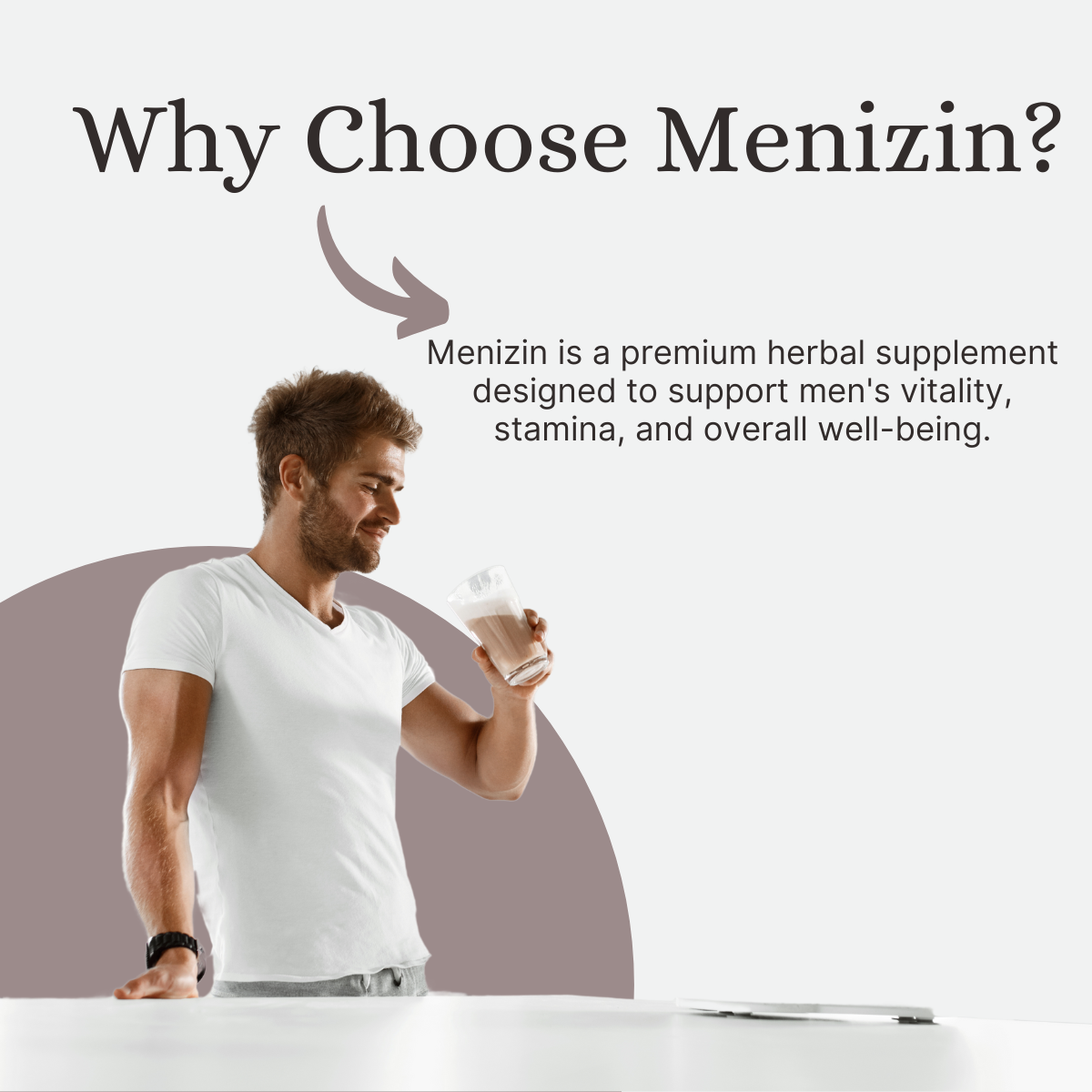 Why Choose Menizin?

Menizin is a premium herbal supplement designed to support men's vitality, stamina, and overall well-being.