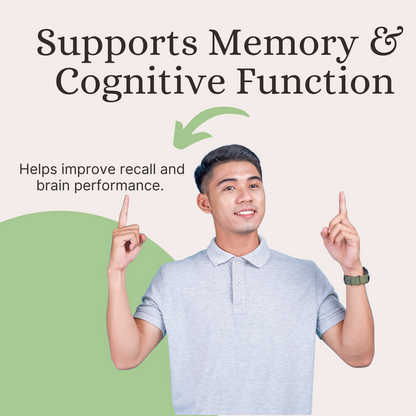 Supports Memory & Cognitive Function

Helps improve recall and brain performance.