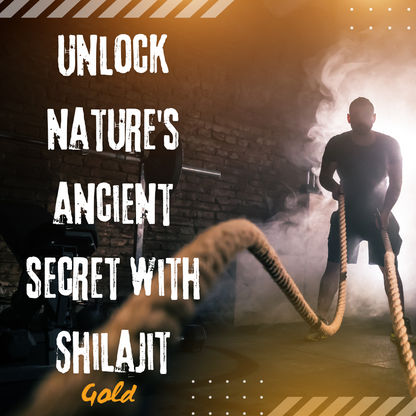 UNLOCK NATURE'S ANCIENT SECRET WITH SHILAJIT

Gold