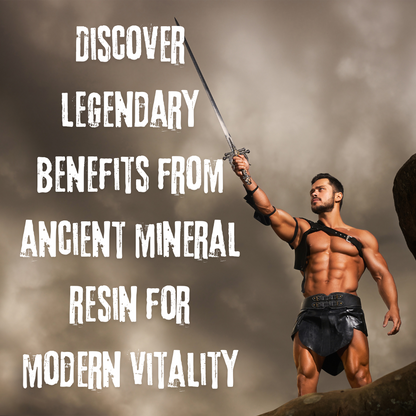 DISCOVER LEGENDARY BENEFITS FROM ANCIENT MINERAL RESIN FOR MODERN VITALITY