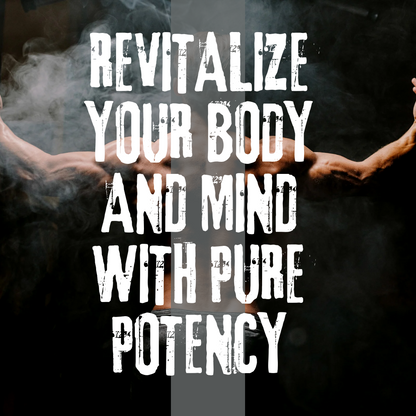 REVITALIZE YOUR BODY AND MIND WITH PURE POTENCY