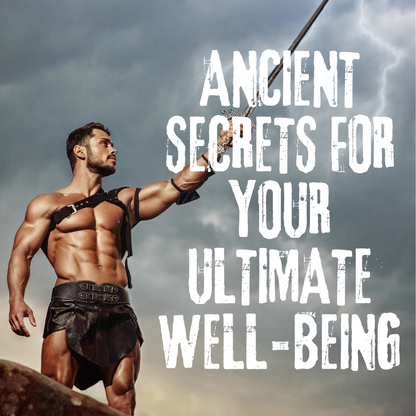 ANCIENT SECRETS FOR YOUR ULTIMATE WELL-BEING