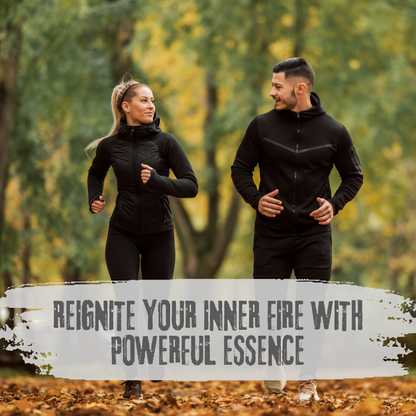 REIGNITE YOUR INNER FIRE WITH POWERFUL ESSENCE