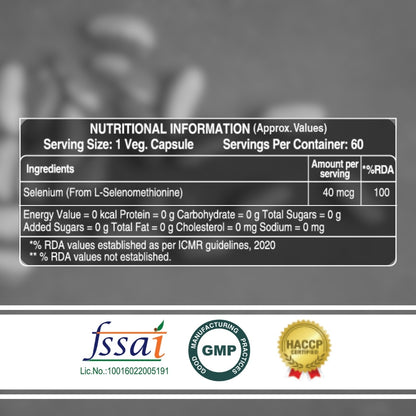 NUTRITIONAL INFORMATION (Approx. Values)
Serving Size: 1 Veg. Capsule Servings Per Container: 60

| Ingredients | Amount per serving | *%RDA |
|---|---|---|
| Selenium (From L-Selenomethionine) | 40 mcg | 100 |

Energy Value = 0 kcal Protein = 0 g Carbohydrate = 0 g Total Sugars = 0 g Added Sugars = 0 g Total Fat = 0 g Cholesterol = 0 mg Sodium = 0 mg

*% RDA values established as per ICMR guidelines, 2020
** % RDA values not established.

fssai
Lic.No.:10016022005191

GOOD MANUFACTURING PRACTICES
GMP

HACCP
CERTIFIED