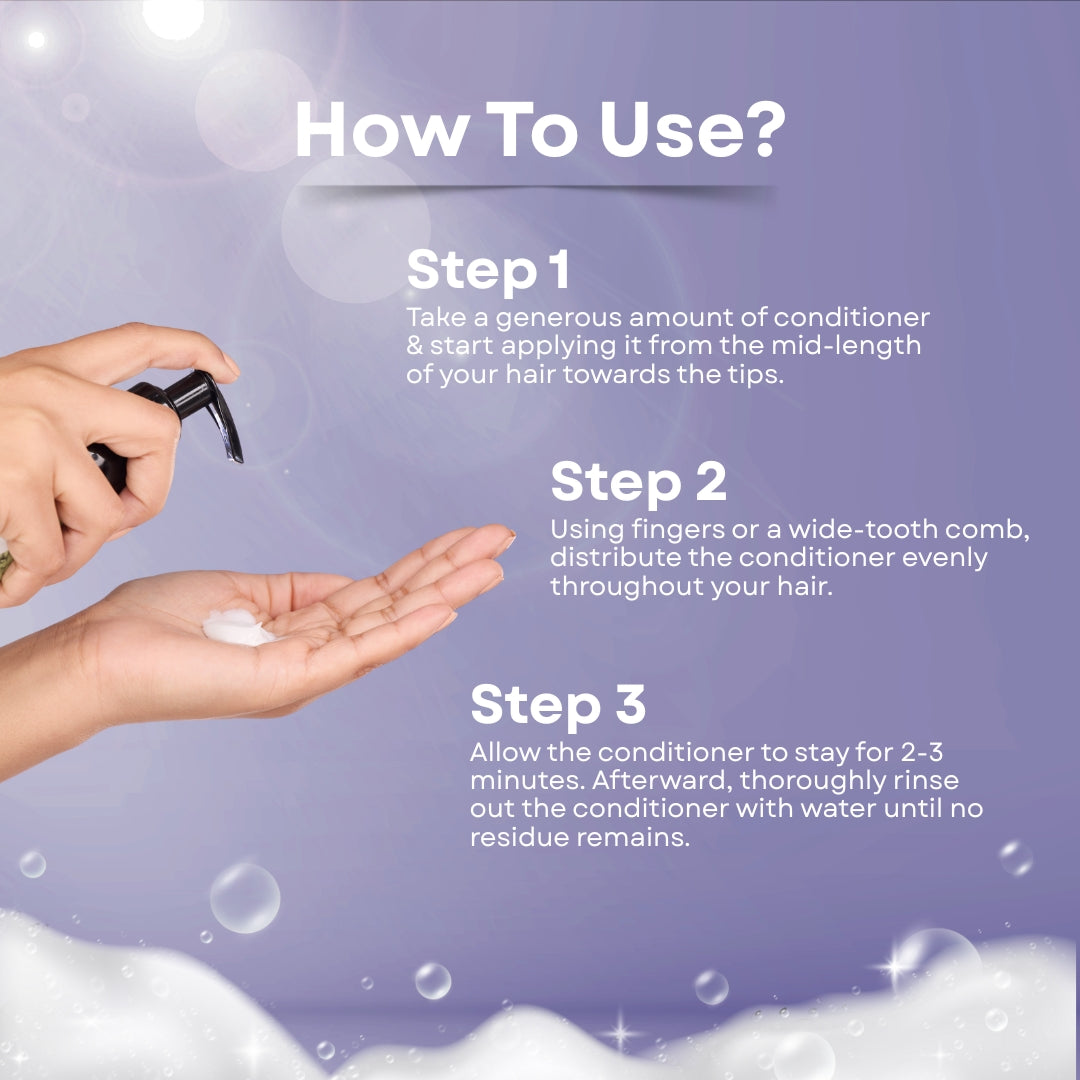 How To Use?

Step 1
Take a generous amount of conditioner & start applying it from the mid-length of your hair towards the tips.

Step 2
Using fingers or a wide-tooth comb, distribute the conditioner evenly throughout your hair.

Step 3
Allow the conditioner to stay for 2-3 minutes. Afterward, thoroughly rinse out the conditioner with water until no residue remains.