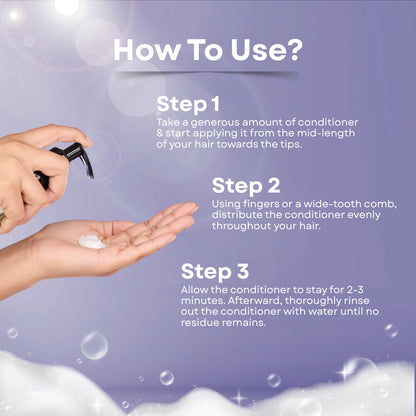 How To Use?

Step 1
Take a generous amount of conditioner & start applying it from the mid-length of your hair towards the tips.

Step 2
Using fingers or a wide-tooth comb, distribute the conditioner evenly throughout your hair.

Step 3
Allow the conditioner to stay for 2-3 minutes. Afterward, thoroughly rinse out the conditioner with water until no residue remains.