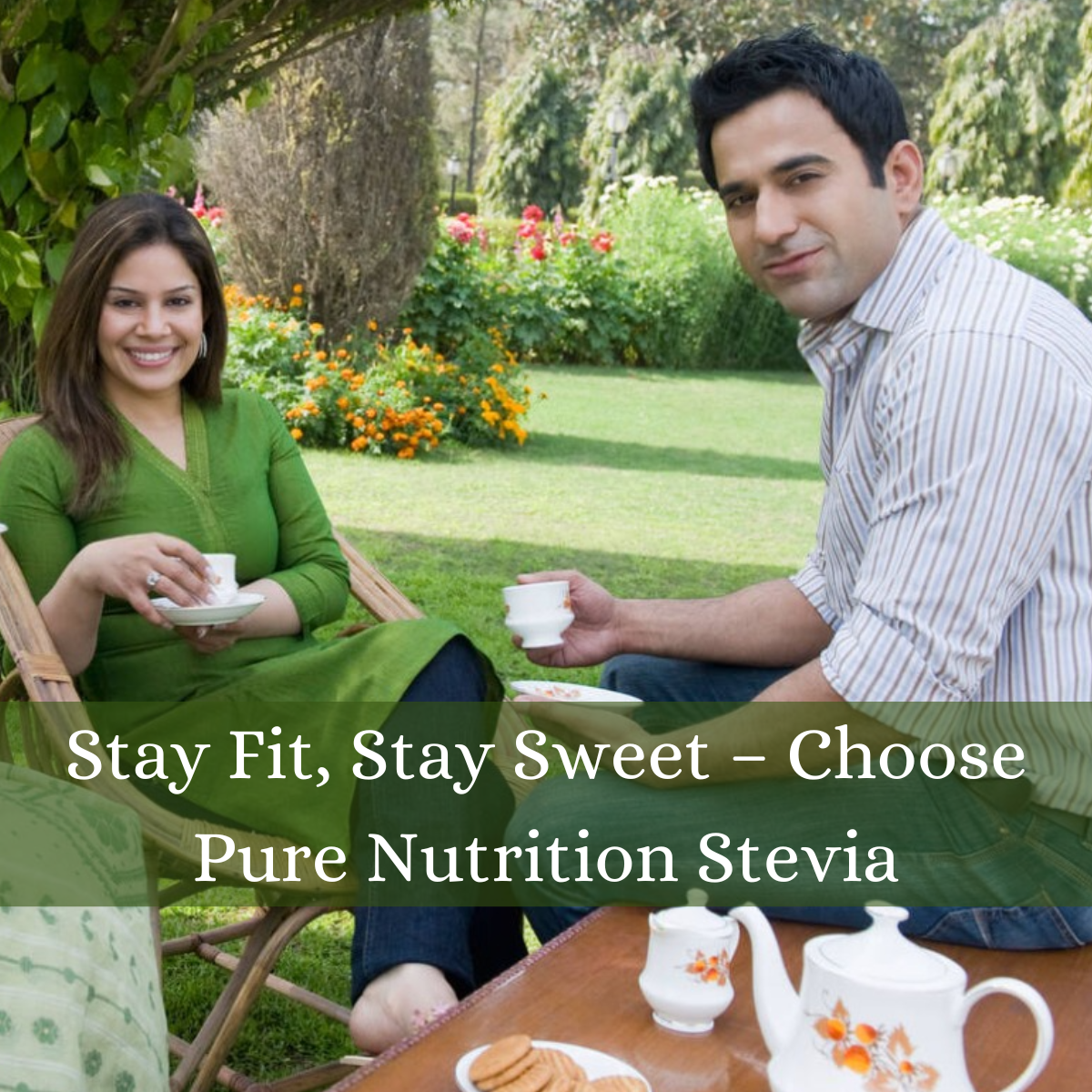 Stay Fit, Stay Sweet – Choose Pure Nutrition Stevia