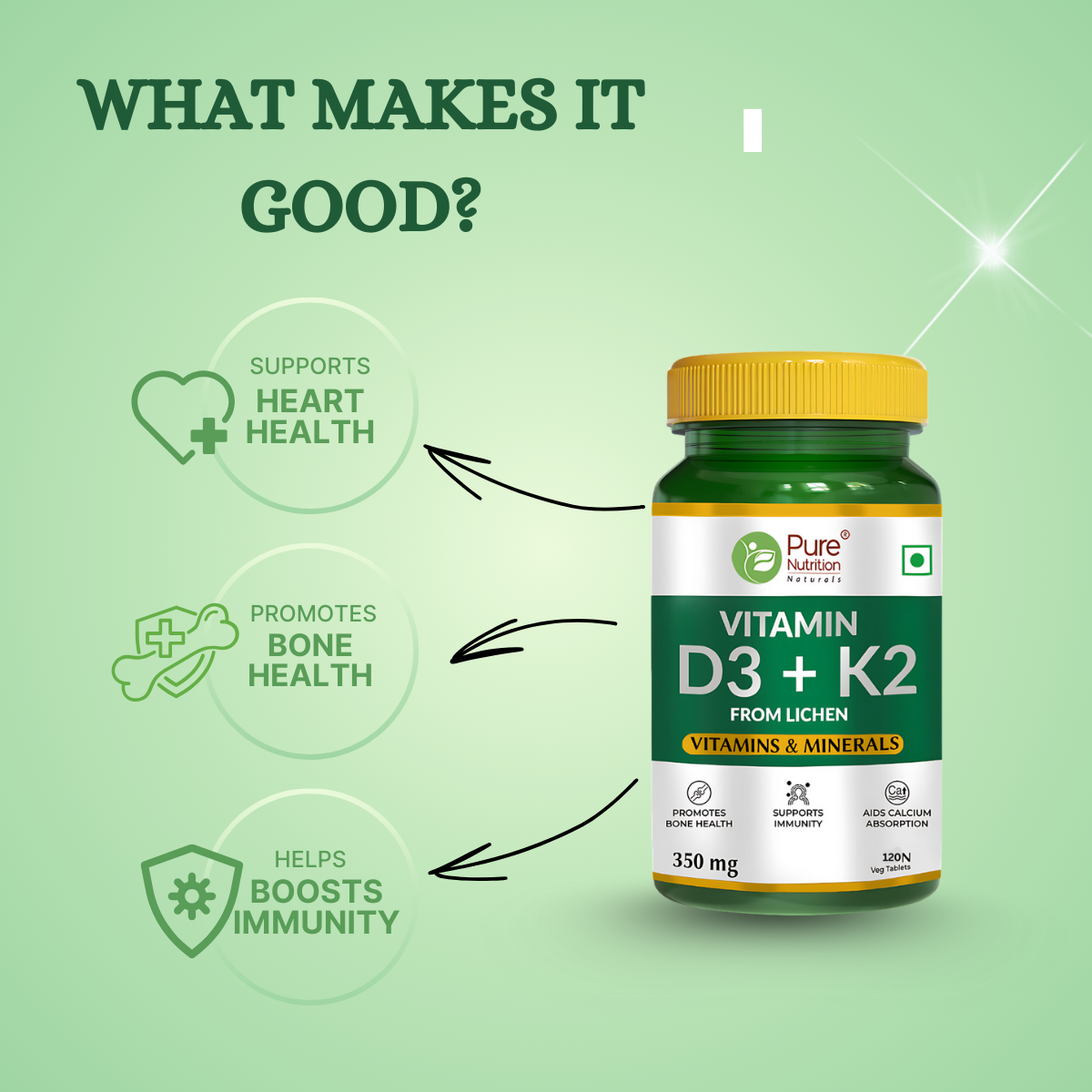 WHAT MAKES IT GOOD?

SUPPORTS HEART HEALTH

PROMOTES BONE HEALTH

HELPS BOOSTS IMMUNITY

Pure® Nutrition Naturals

VITAMIN D3 + K2 FROM LICHEN

VITAMINS & MINERALS

PROMOTES BONE HEALTH

SUPPORTS IMMUNITY

Ca
AIDS CALCIUM ABSORPTION

350 mg

120N Veg Tablets