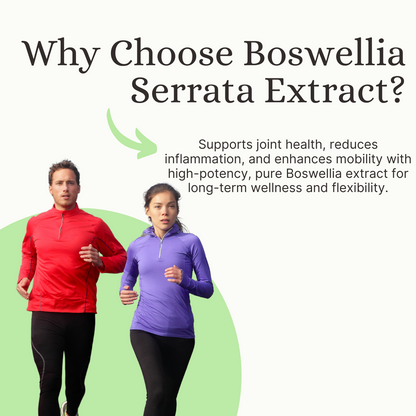 Why Choose Boswellia Serrata Extract?

Supports joint health, reduces inflammation, and enhances mobility with high-potency, pure Boswellia extract for long-term wellness and flexibility.