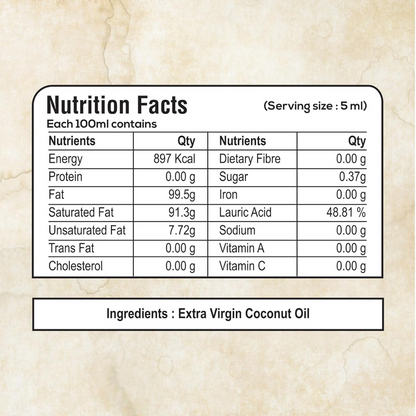 Nutrition Facts (Serving size : 5 ml)

Each 100ml contains

| Nutrients | Qty | Nutrients | Qty |
|---|---|---|---|
| Energy | 897 Kcal | Dietary Fibre | 0.00 g |
| Protein | 0.00 g | Sugar | 0.37g |
| Fat | 99.5g | Iron | 0.00 g |
| Saturated Fat | 91.3g | Lauric Acid | 48.81 % |
| Unsaturated Fat | 7.72g | Sodium | 0.00 g |
| Trans Fat | 0.00 g | Vitamin A | 0.00 g |
| Cholesterol | 0.00 g | Vitamin C | 0.00 g |

Ingredients : Extra Virgin Coconut Oil