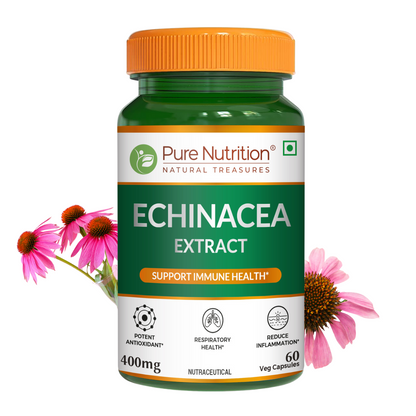 Pure Nutrition®
NATURAL TREASURES

ECHINACEA
EXTRACT

SUPPORT IMMUNE HEALTH*

POTENT ANTIOXIDANT*

RESPIRATORY HEALTH*

REDUCE INFLAMMATION*

400mg

NUTRACEUTICAL

60
Veg Capsules