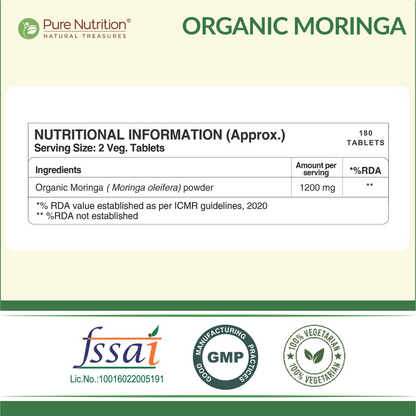 Pure Nutrition®
NATURAL TREASURES

ORGANIC MORINGA

NUTRITIONAL INFORMATION (Approx.)
Serving Size: 2 Veg. Tablets

180
TABLETS

| Ingredients | Amount per serving | *%RDA |
|---|---|---|
| Organic Moringa ( Moringa oleifera) powder | 1200 mg | ** |

*% RDA value established as per ICMR guidelines, 2020
** %RDA not established

fssai
Lic.No.:10016022005191

GOOD MANUFACTURING PRACTICES
GMP

100% VEGETARIAN
100% VEGETARIAN