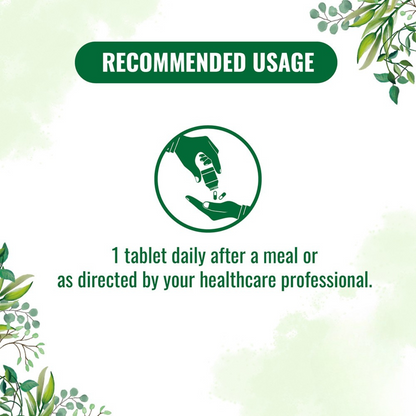 RECOMMENDED USAGE

1 tablet daily after a meal or as directed by your healthcare professional.