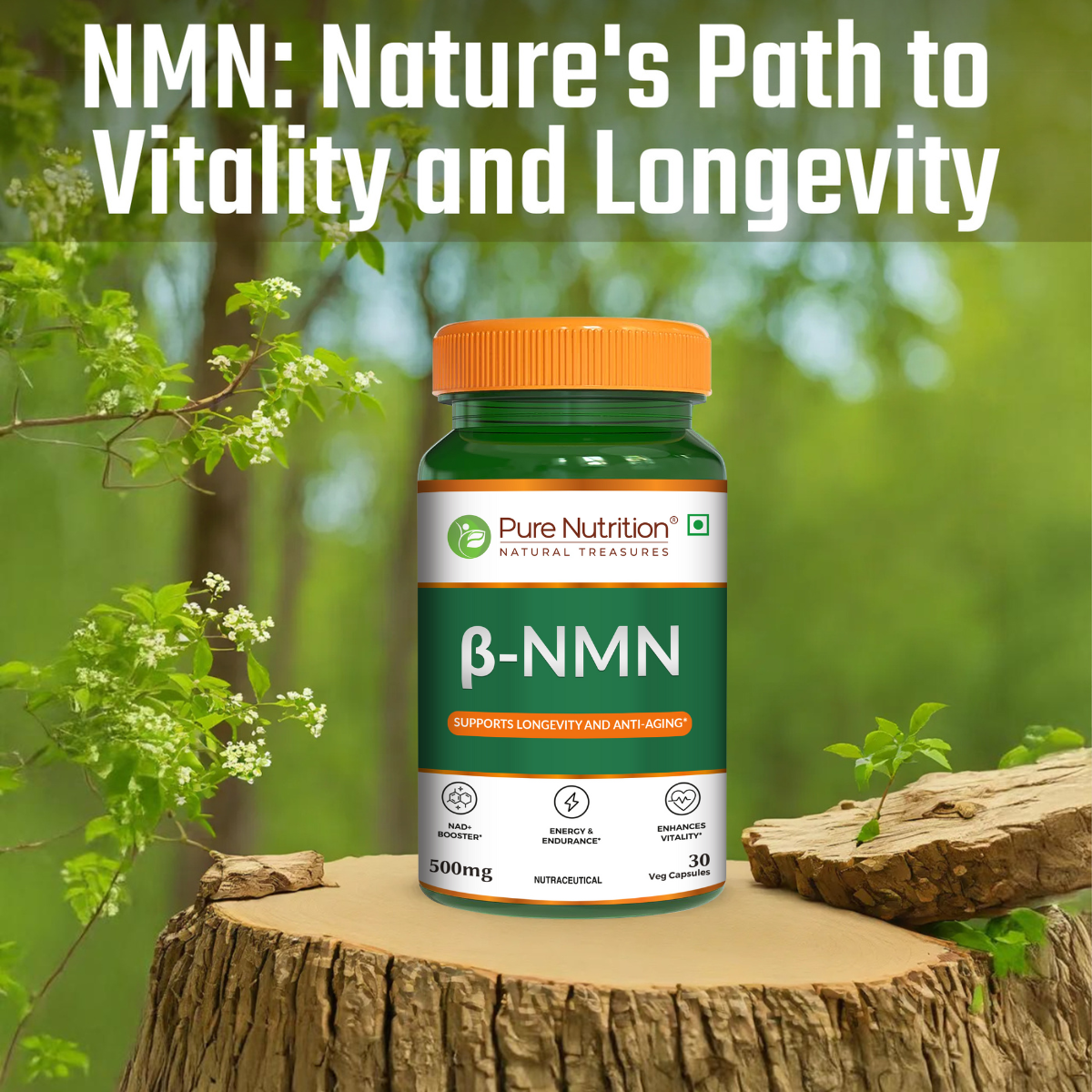 NMN: Nature's Path to Vitality and Longevity

Pure Nutrition®
NATURAL TREASURES

β-NMN

SUPPORTS LONGEVITY AND ANTI-AGING*

NAD+ BOOSTER*

ENERGY & ENDURANCE*

ENHANCES VITALITY*

500mg

NUTRACEUTICAL

30 Veg Capsules