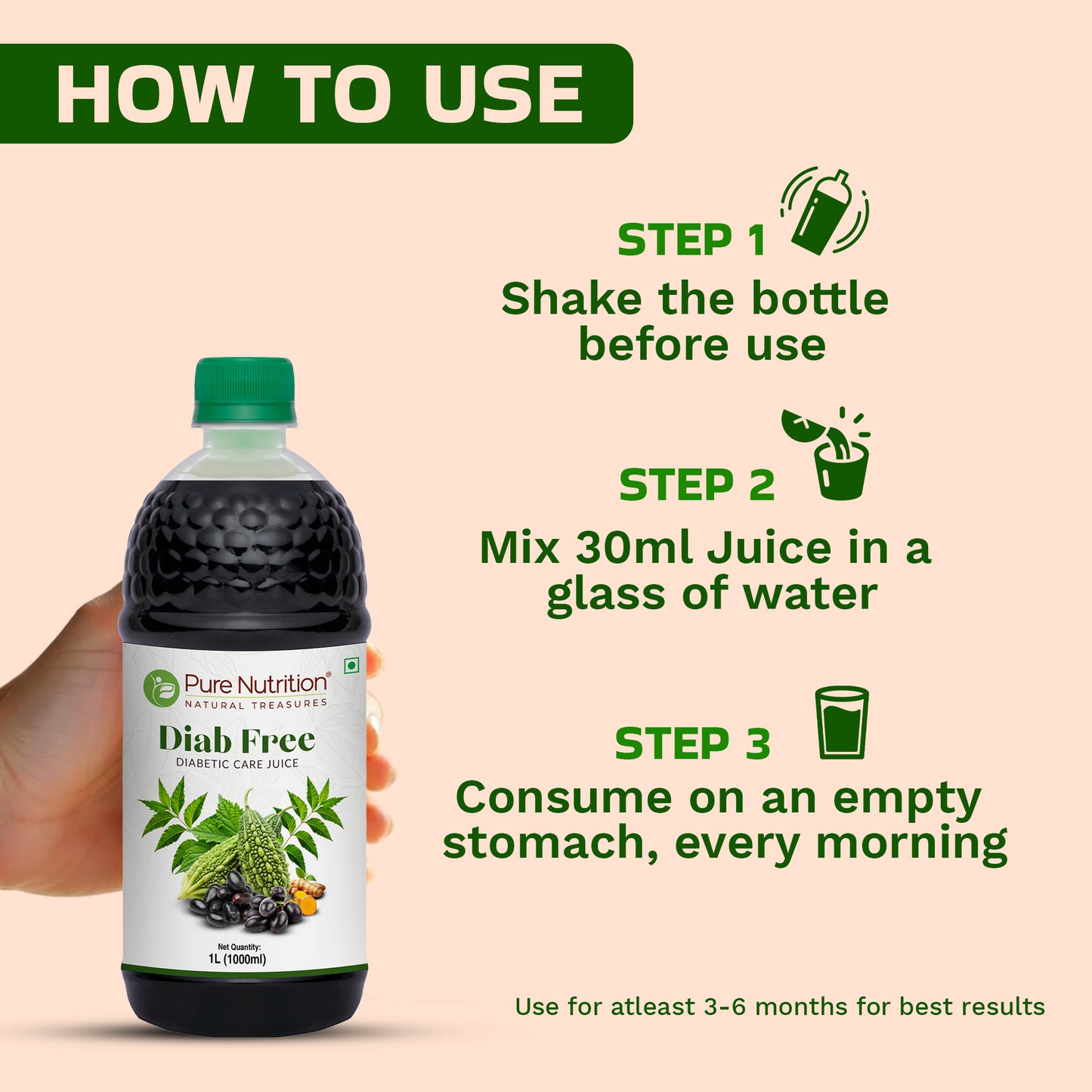 HOW TO USE

STEP 1
Shake the bottle before use

STEP 2
Mix 30ml Juice in a glass of water

STEP 3
Consume on an empty stomach, every morning

Pure Nutrition®
NATURAL TREASURES
Diab Free
DIABETIC CARE JUICE
Net Quantity:
1L (1000ml)

Use for atleast 3-6 months for best results