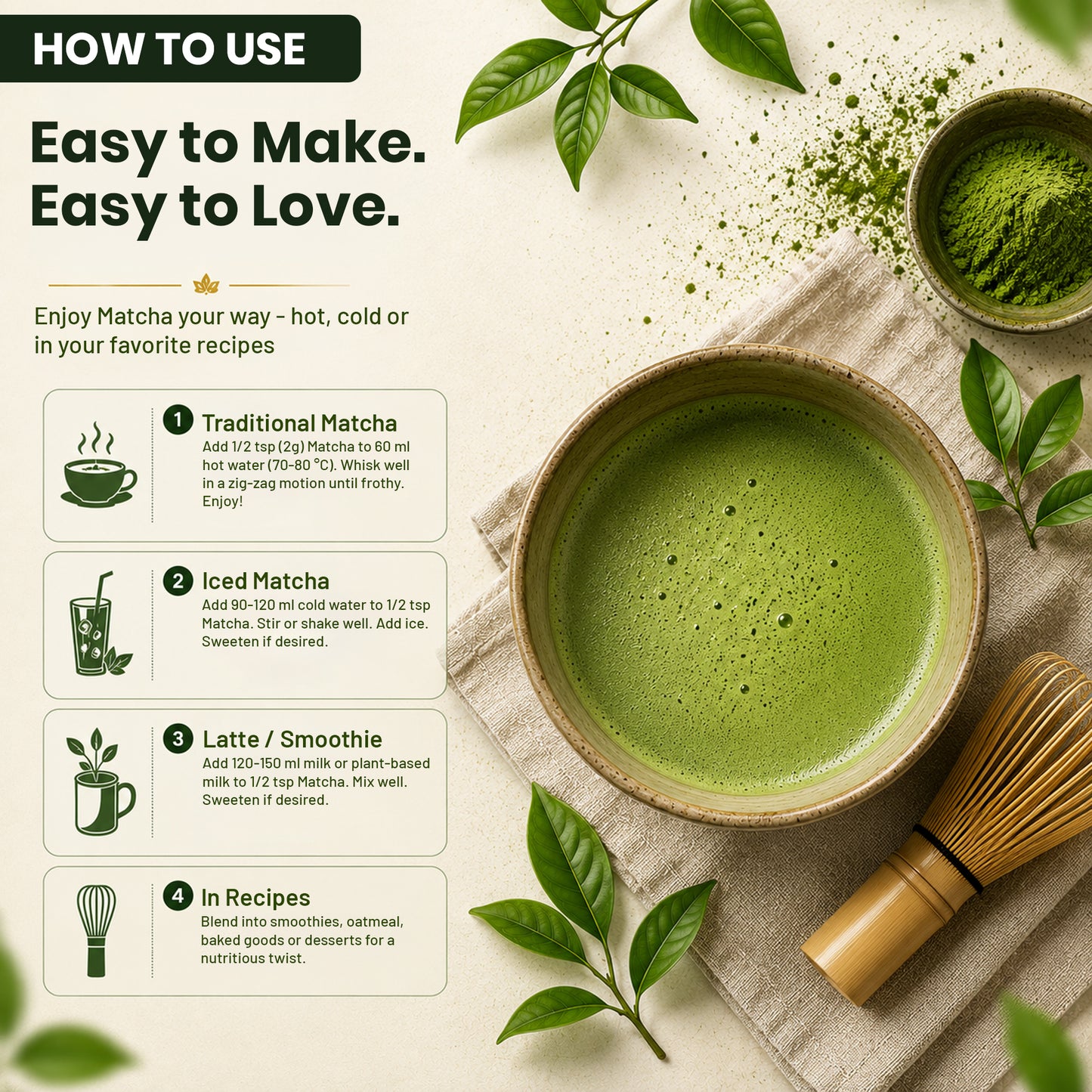 HOW TO USE

Easy to Make.
Easy to Love.

Enjoy Matcha your way - hot, cold or in your favorite recipes

1 Traditional Matcha
Add 1/2 tsp (2g) Matcha to 60 ml hot water (70-80 °C). Whisk well in a zig-zag motion until frothy. Enjoy!

2 Iced Matcha
Add 90-120 ml cold water to 1/2 tsp Matcha. Stir or shake well. Add ice. Sweeten if desired.

3 Latte / Smoothie
Add 120-150 ml milk or plant-based milk to 1/2 tsp Matcha. Mix well. Sweeten if desired.

4 In Recipes
Blend into smoothies, oatmeal, baked goods or desserts for a nutritious twist.