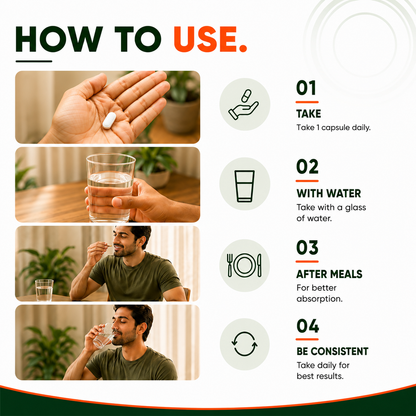 HOW TO USE.

01
TAKE
Take 1 capsule daily.

02
WITH WATER
Take with a glass of water.

03
AFTER MEALS
For better absorption.

04
BE CONSISTENT
Take daily for best results.